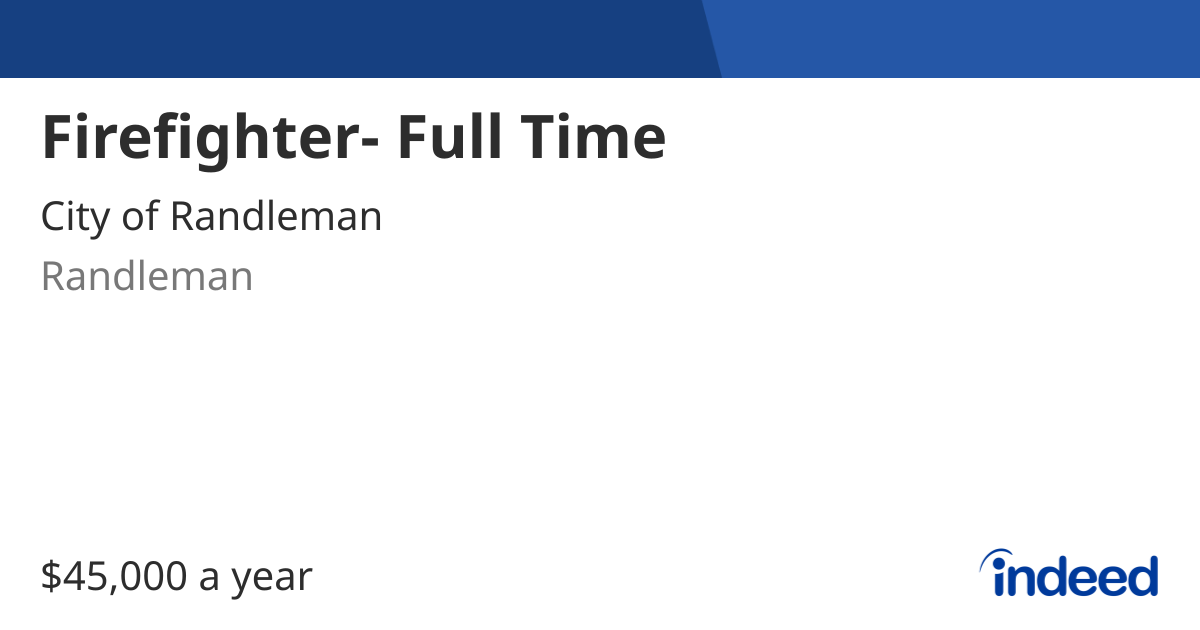 Firefighter- Full Time

City of Randleman

Randleman

$45,000 a year

indeed