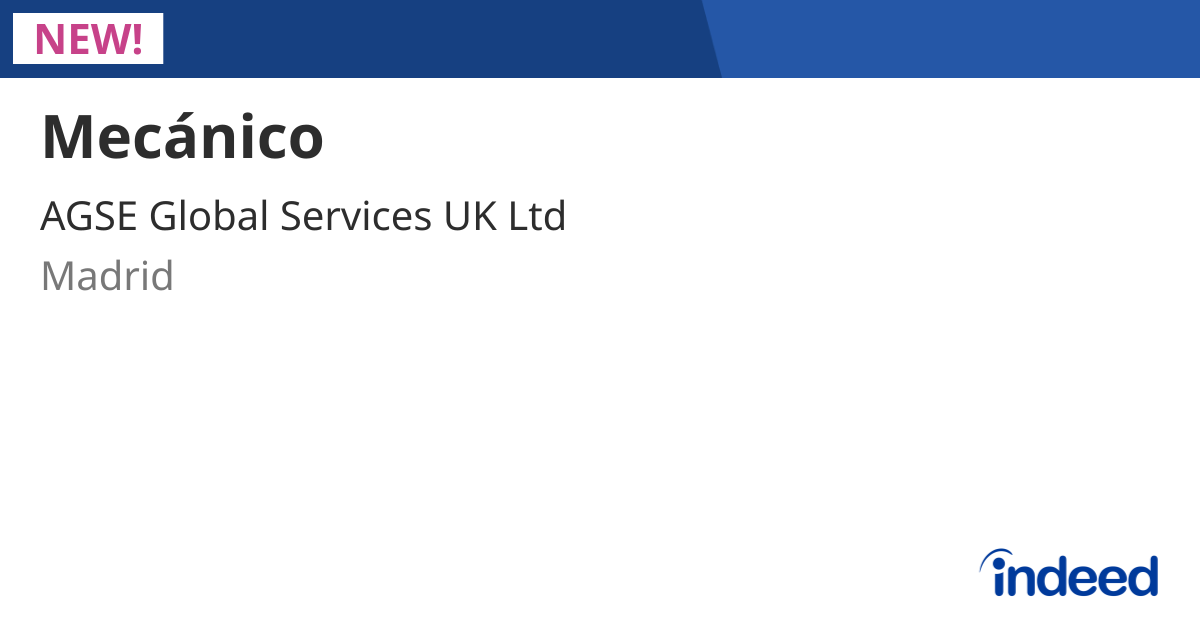 NEW!

Mecánico

AGSE Global Services UK Ltd

Madrid

indeed